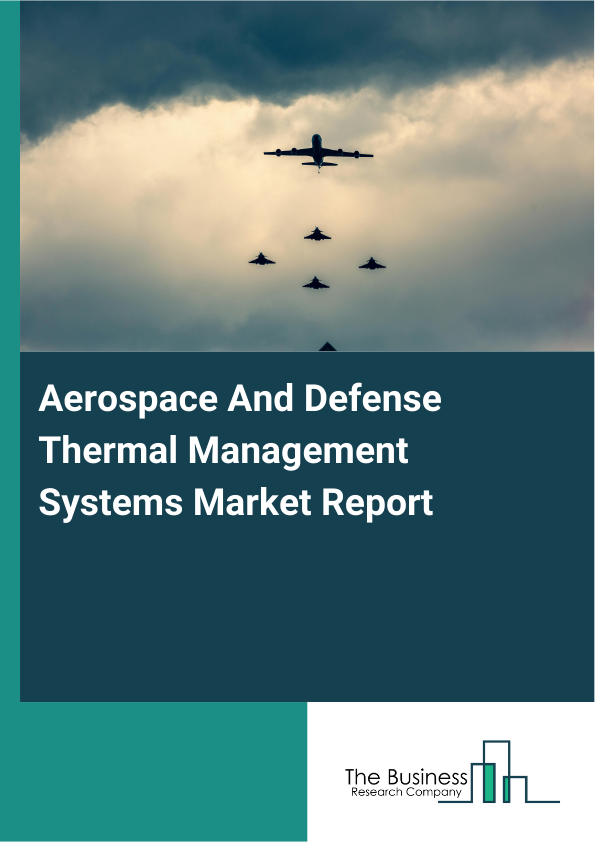 Aerospace And Defense Thermal Management Systems Market Report

The Business
Research Company