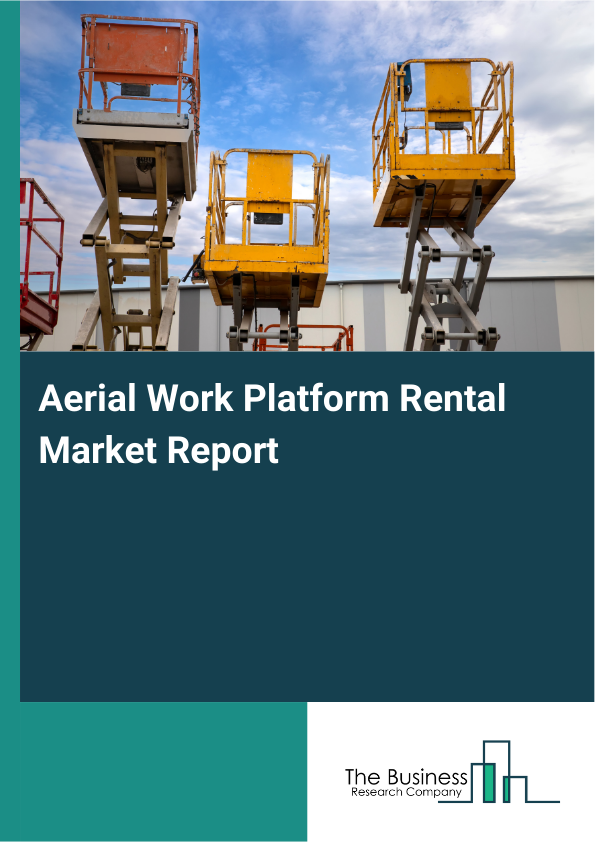 Aerial Work Platform Rental Market Report

The Business
Research Company