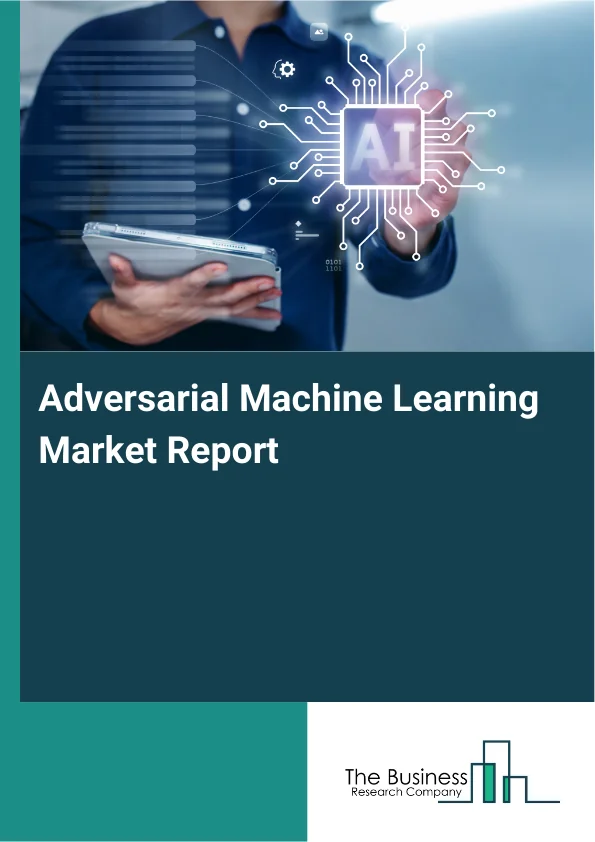 AI

0101
1101

Adversarial Machine Learning Market Report

The Business
Research Company