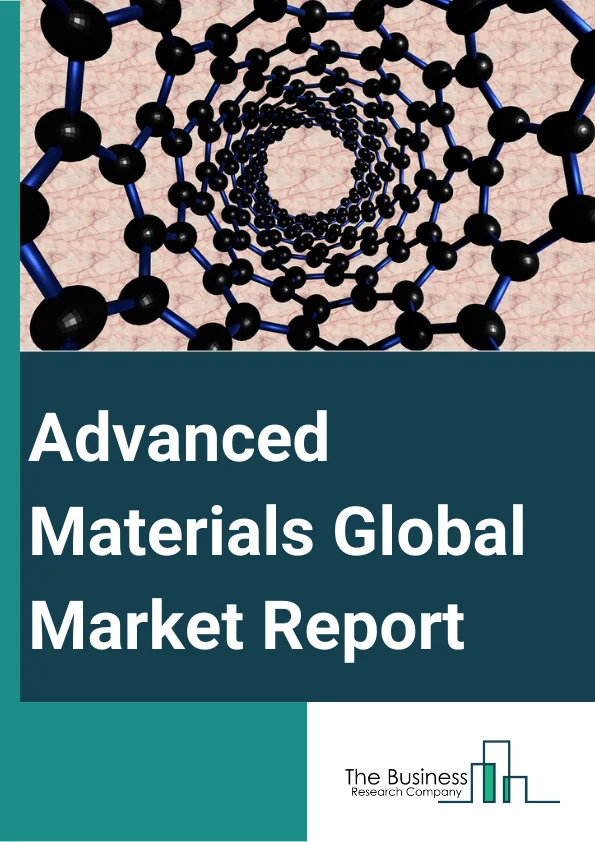 Advanced Materials Global Market Report

The Business
Research Company