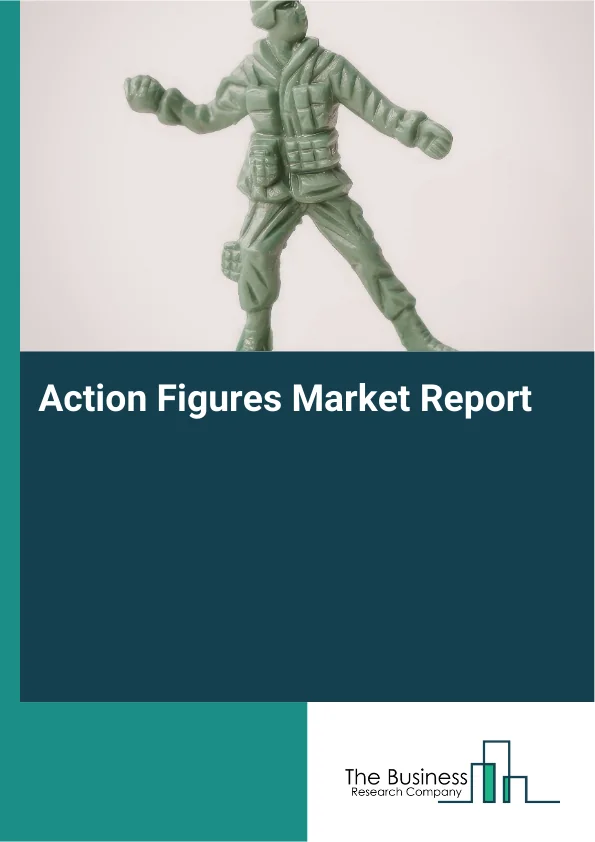 Action Figures Market Report

The Business
Research Company