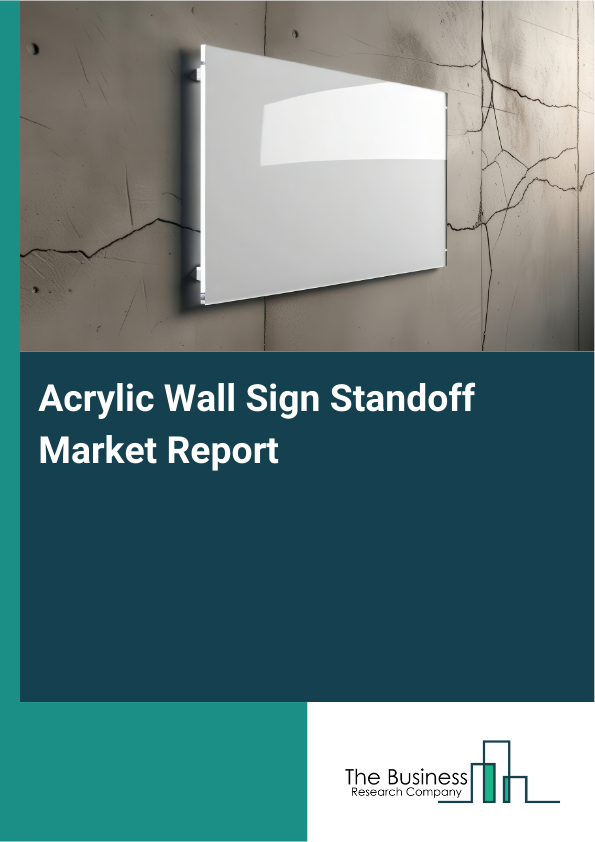 Acrylic Wall Sign Standoff Market Report

The Business
Research Company