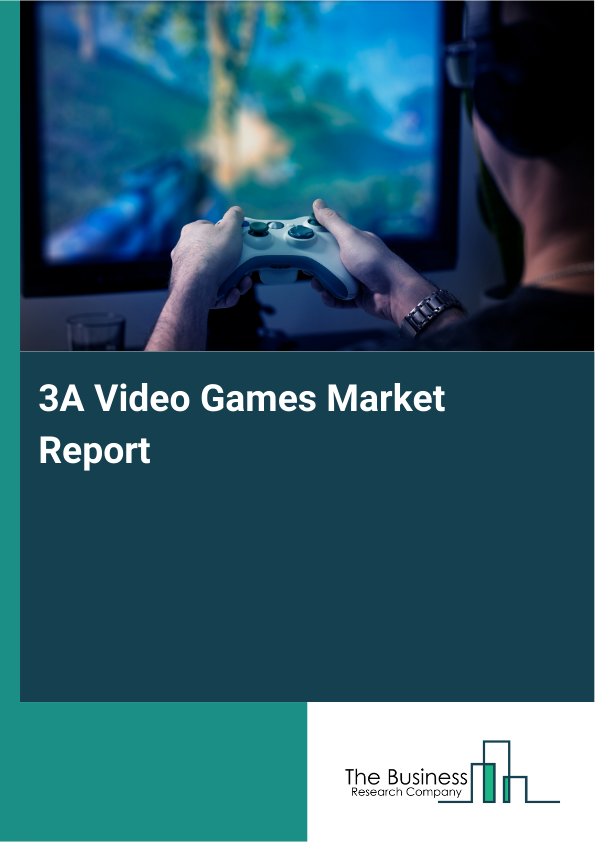 3A Video Games Market Report

The Business
Research Company