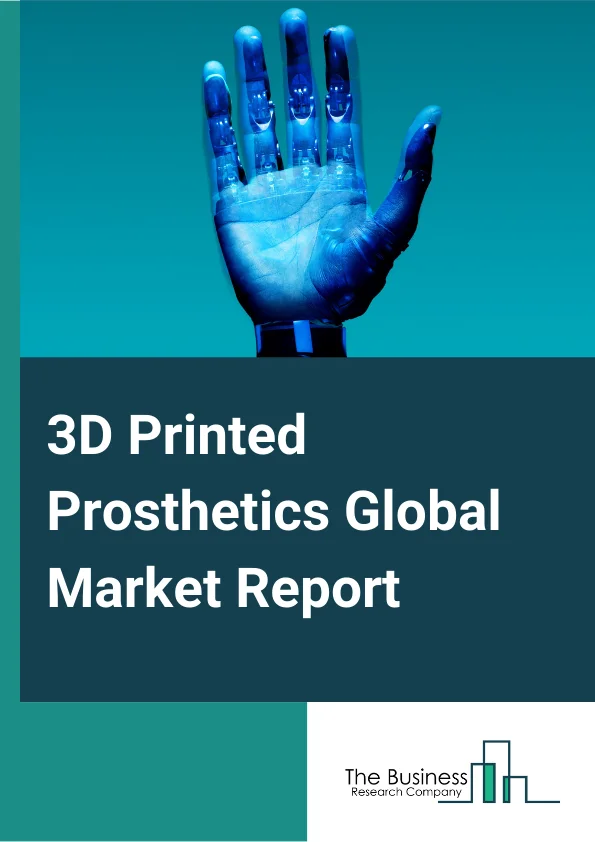 3D Printed Prosthetics Global Market Report

The Business
Research Company