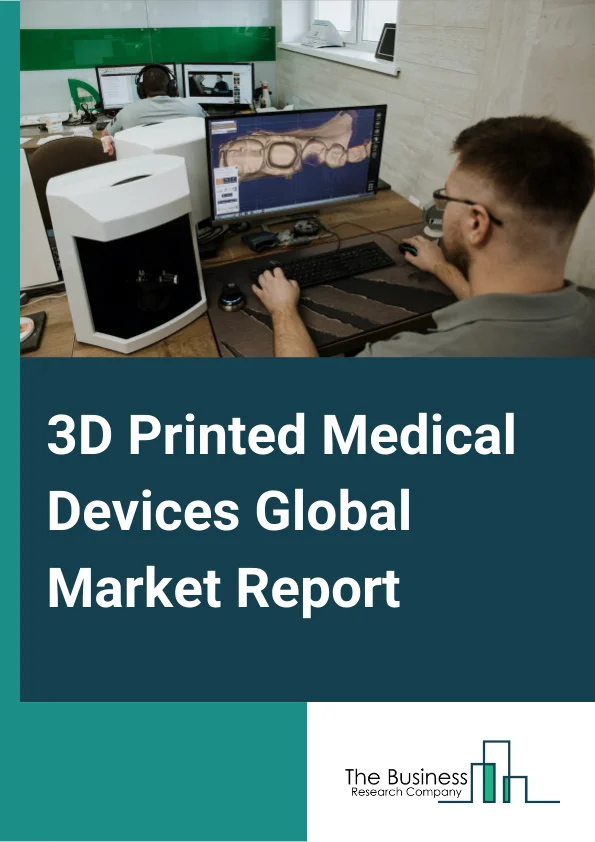 3D Printed Medical Devices Global Market Report

The Business
Research Company