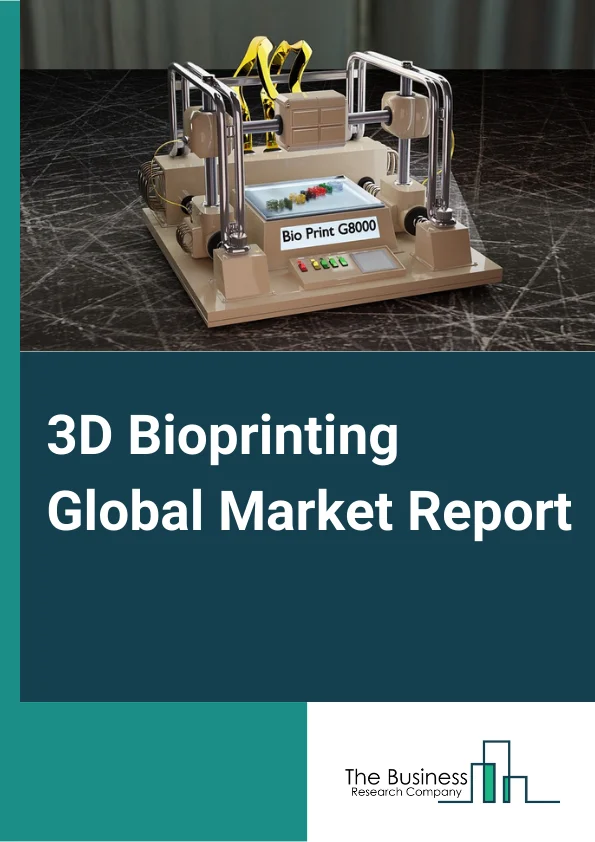 Bio Print G8000

3D Bioprinting Global Market Report

The Business Research Company